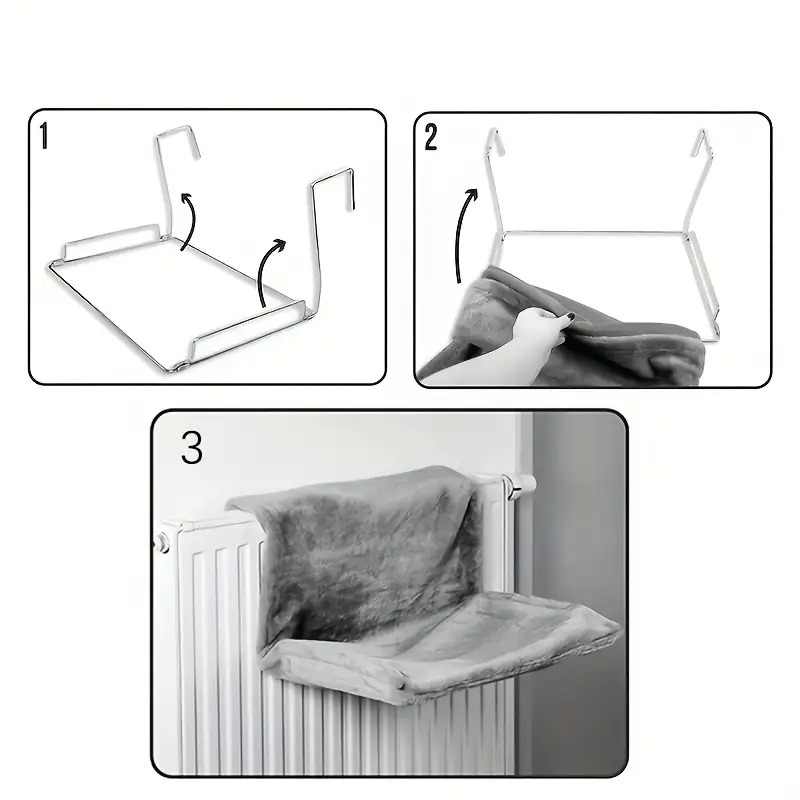 1

2

3