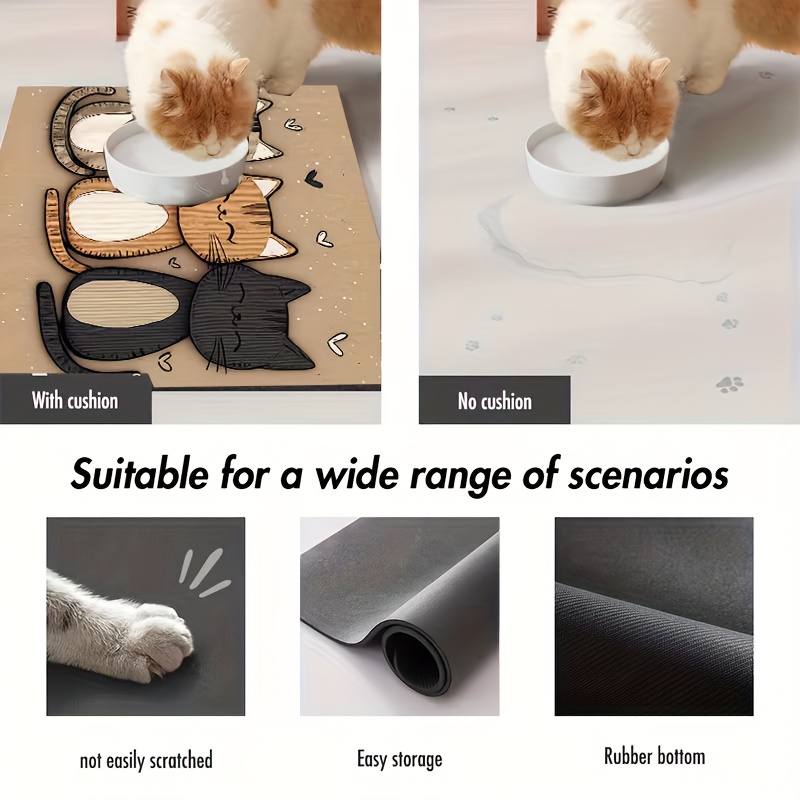 With cushion

No cushion

Suitable for a wide range of scenarios

not easily scratched

Easy storage

Rubber bottom